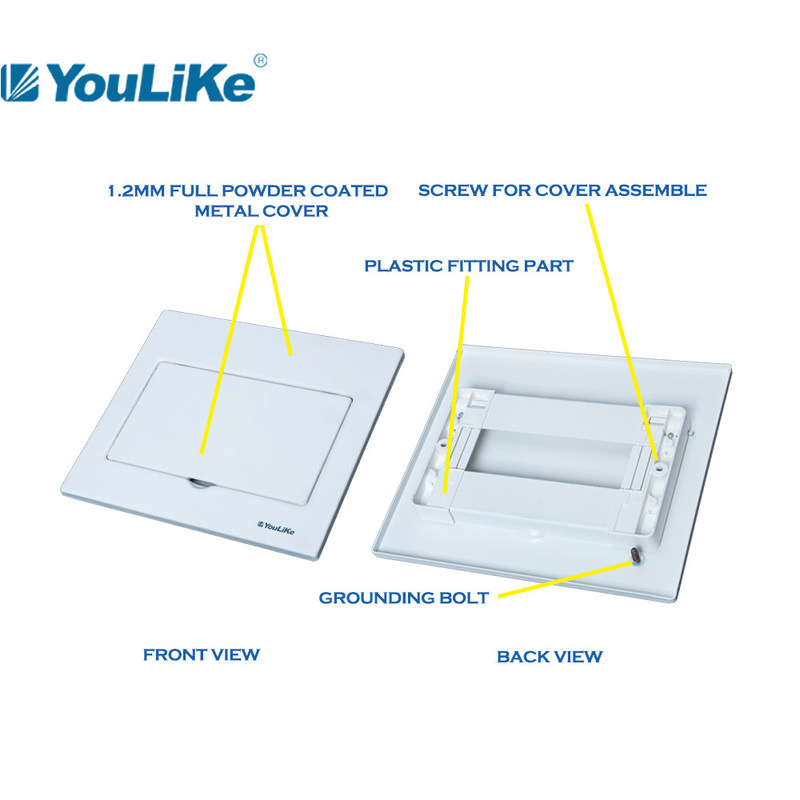 YouLiKe®

1.2MM FULL POWDER COATED METAL COVER

SCREW FOR COVER ASSEMBLE

PLASTIC FITTING PART

YouLiKe

GROUNDING BOLT

FRONT VIEW

BACK VIEW