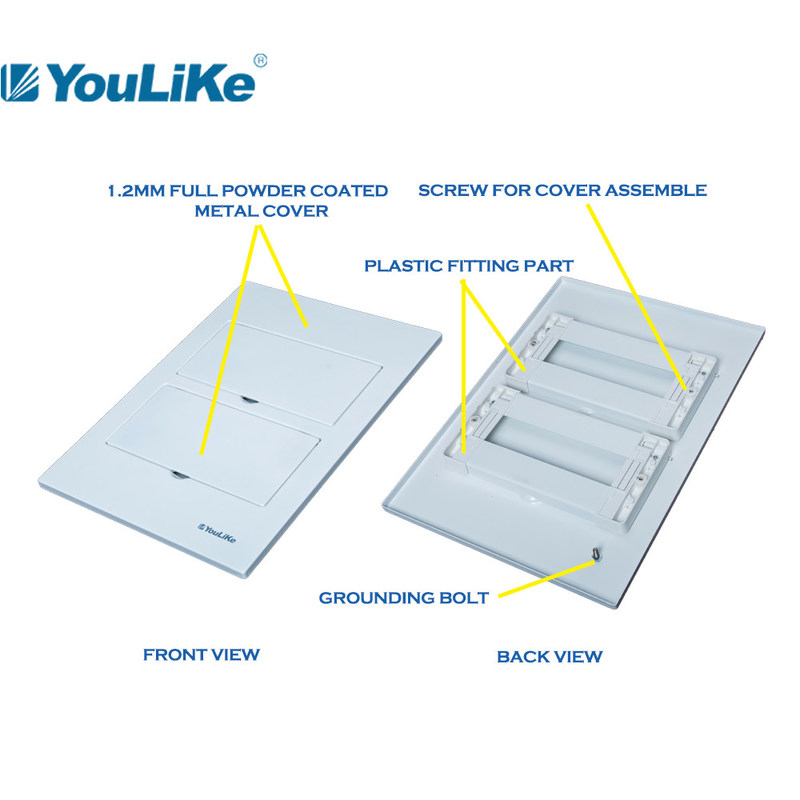 YouLiKe®

1.2MM FULL POWDER COATED METAL COVER

SCREW FOR COVER ASSEMBLE

PLASTIC FITTING PART

YouLiKe

GROUNDING BOLT

FRONT VIEW

BACK VIEW